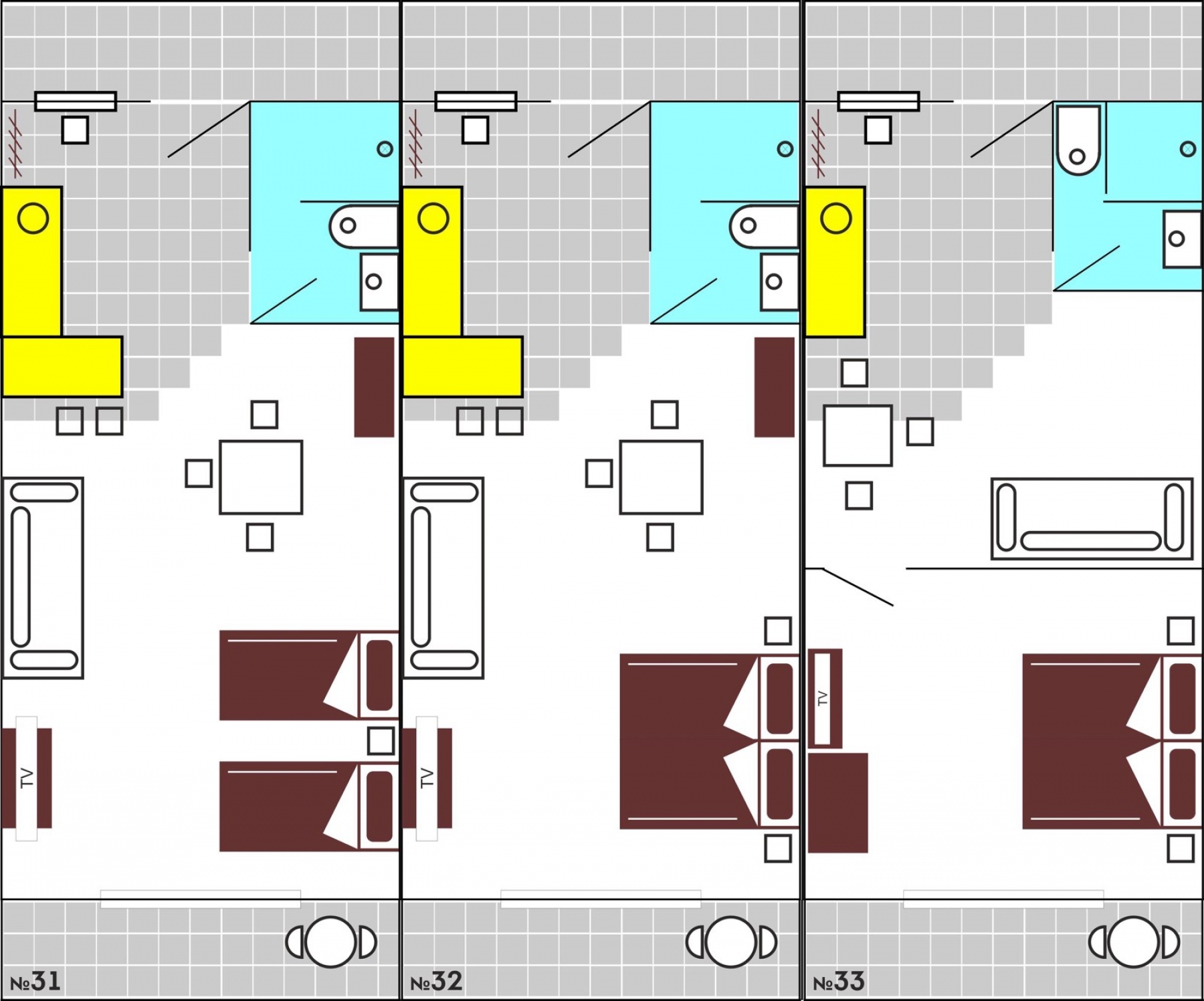 TV
№31

TV
№32

TV
№33